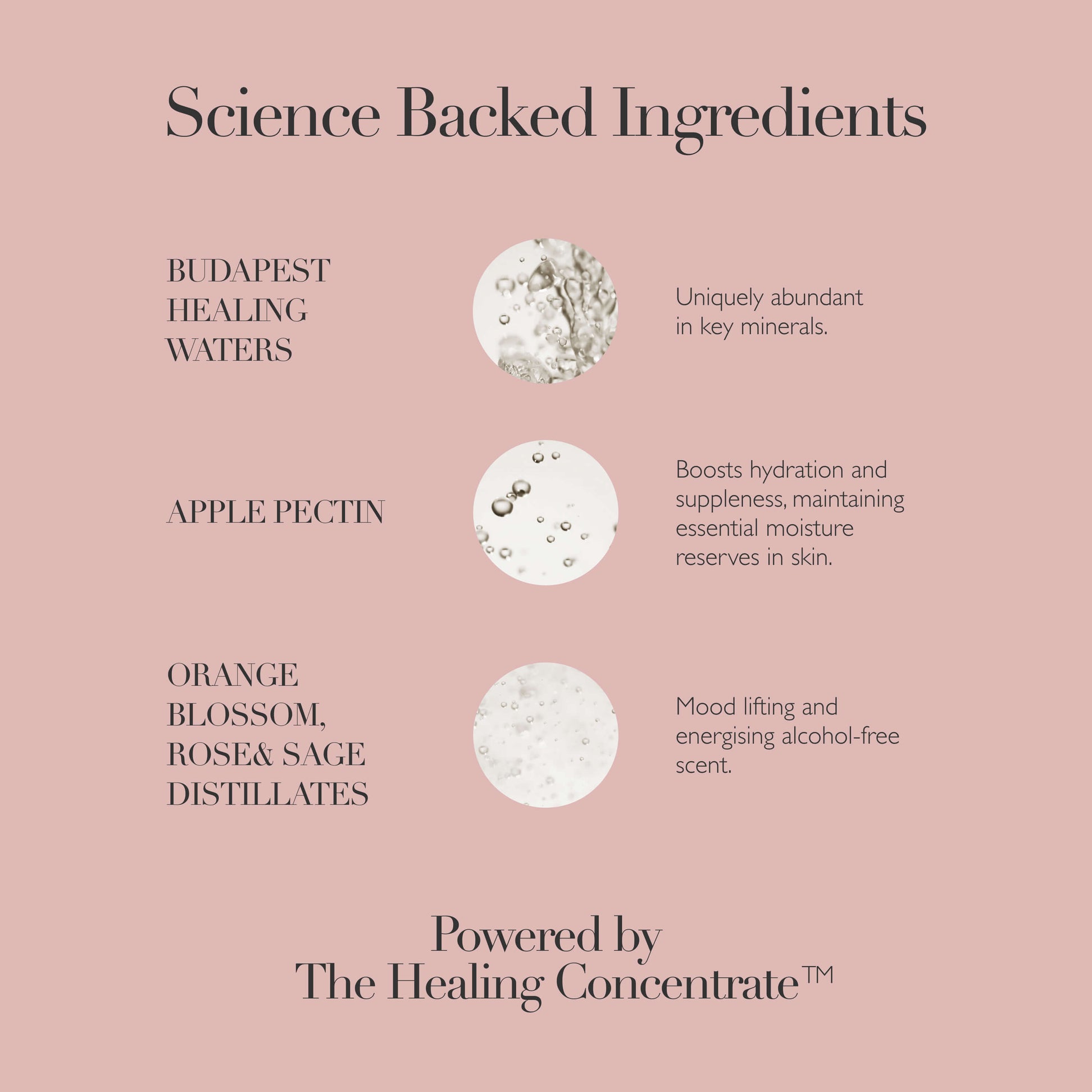 Science Backed Ingredients

BUDAPEST HEALING WATERS

Uniquely abundant in key minerals.

APPLE PECTIN

Boosts hydration and suppleness, maintaining essential moisture reserves in skin.

ORANGE BLOSSOM, ROSE& SAGE DISTILLATES

Mood lifting and energising alcohol-free scent.

Powered by
The Healing Concentrate™